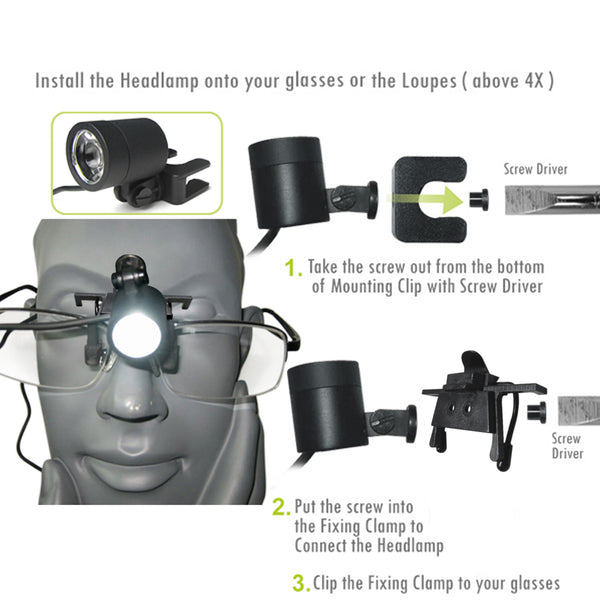 Install the Headlamp onto your glasses or the Loupes ( above 4X )

Screw Driver

1. Take the screw out from the bottom of Mounting Clip with Screw Driver

Screw Driver

2. Put the screw into the Fixing Clamp to Connect the Headlamp

3. Clip the Fixing Clamp to your glasses